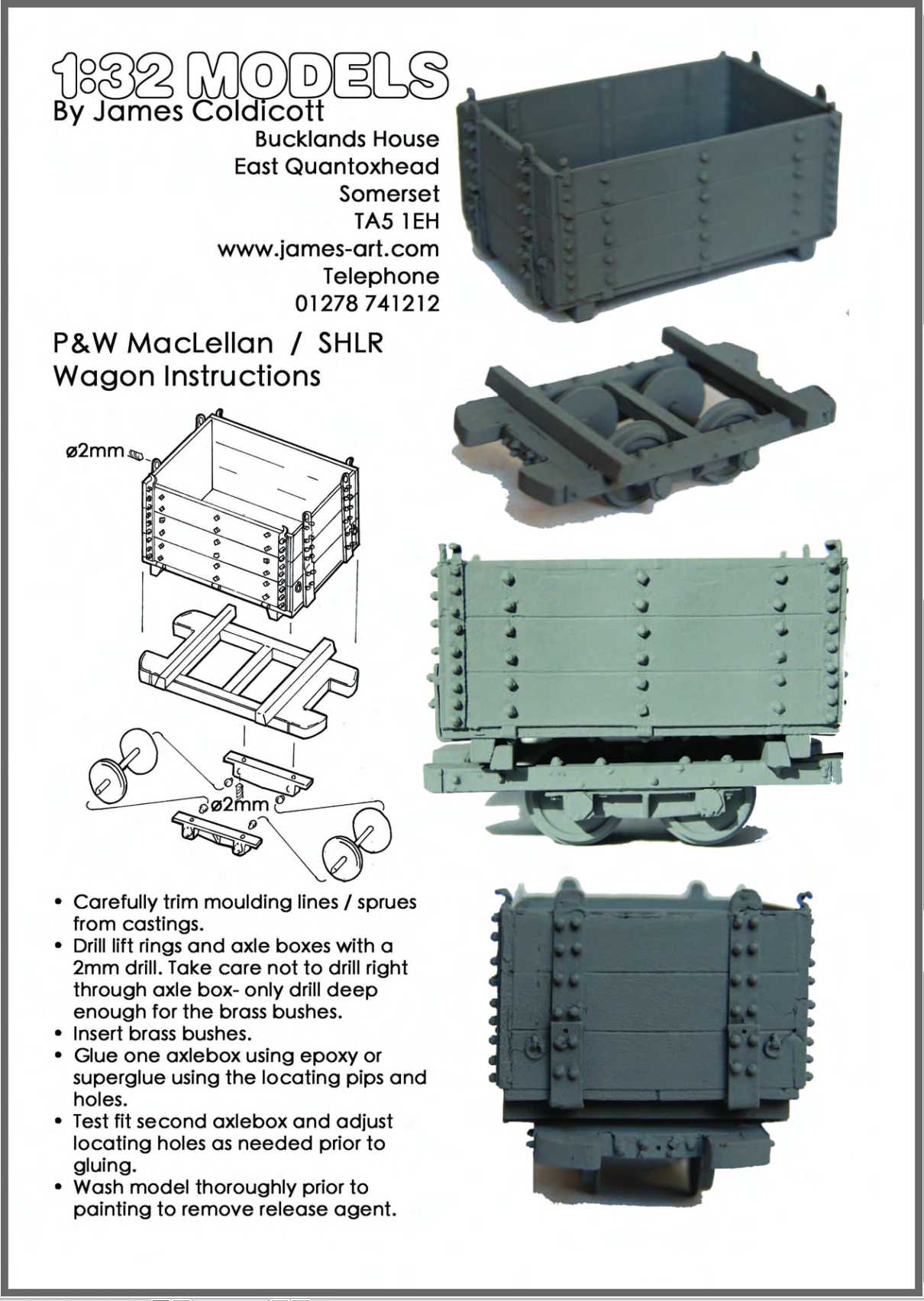 1:32 MODELS
By James Coldicott

Bucklands House
East Quantoxhead
Somerset
TA5 1EH
www.james-art.com
Telephone
01278 741212

P&W MacLellan / SHLR
Wagon Instructions

ø2mm

ø2mm

• Carefully trim moulding lines / sprues from castings.
• Drill lift rings and axle boxes with a 2mm drill. Take care not to drill right through axle box- only drill deep enough for the brass bushes.
• Insert brass bushes.
• Glue one axlebox using epoxy or superglue using the locating pips and holes.
• Test fit second axlebox and adjust locating holes as needed prior to gluing.
• Wash model thoroughly prior to painting to remove release agent.